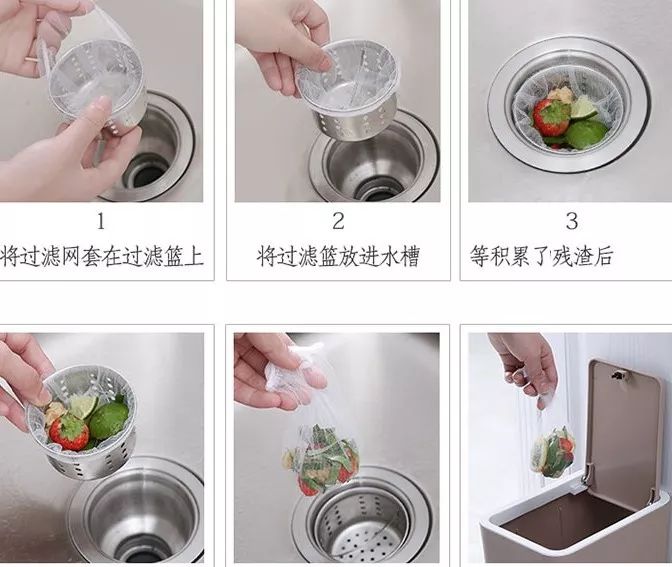 1
将过滤网套在过滤篮上

2
将过滤篮放进水槽

3
等积累了残渣后